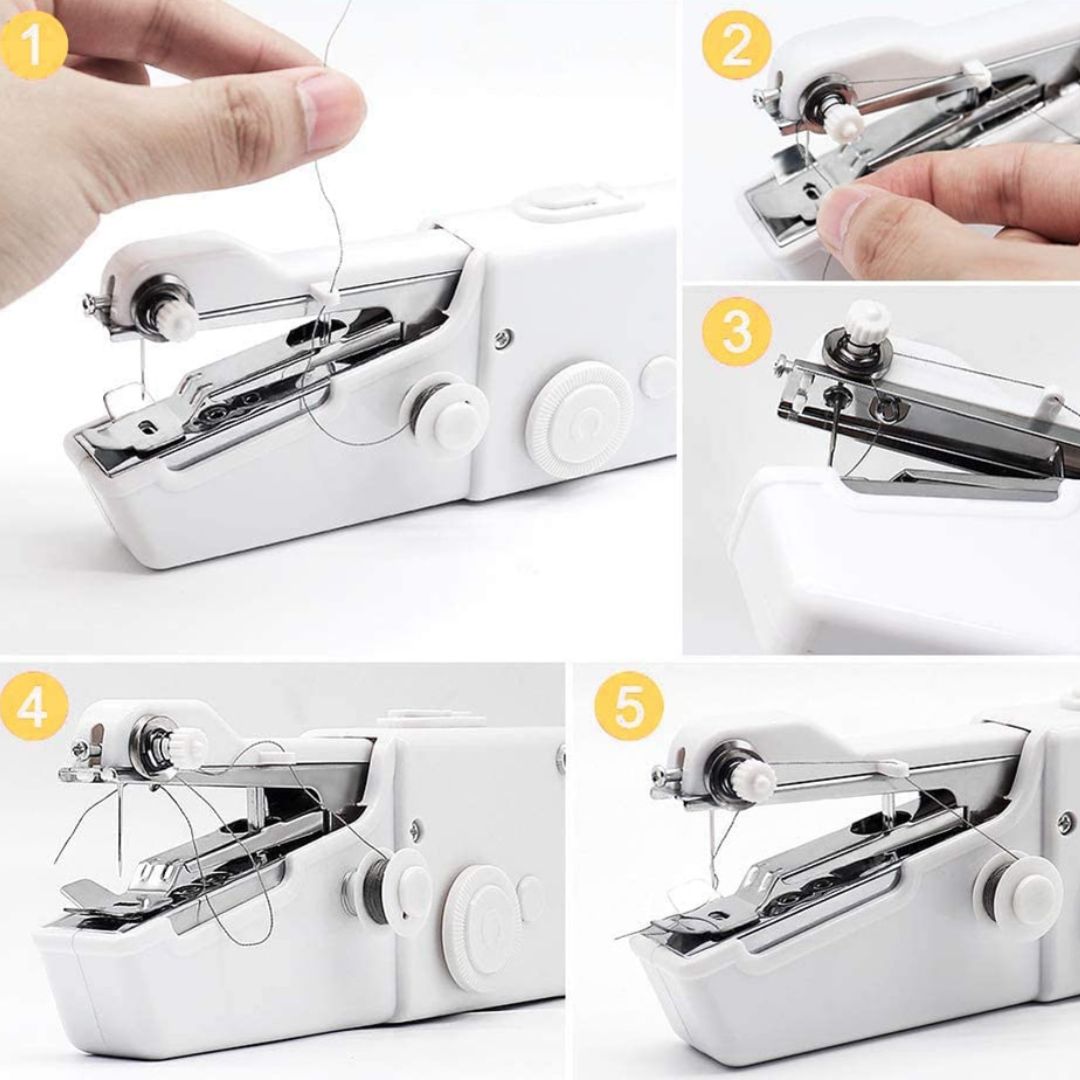 1
2
3
4
5